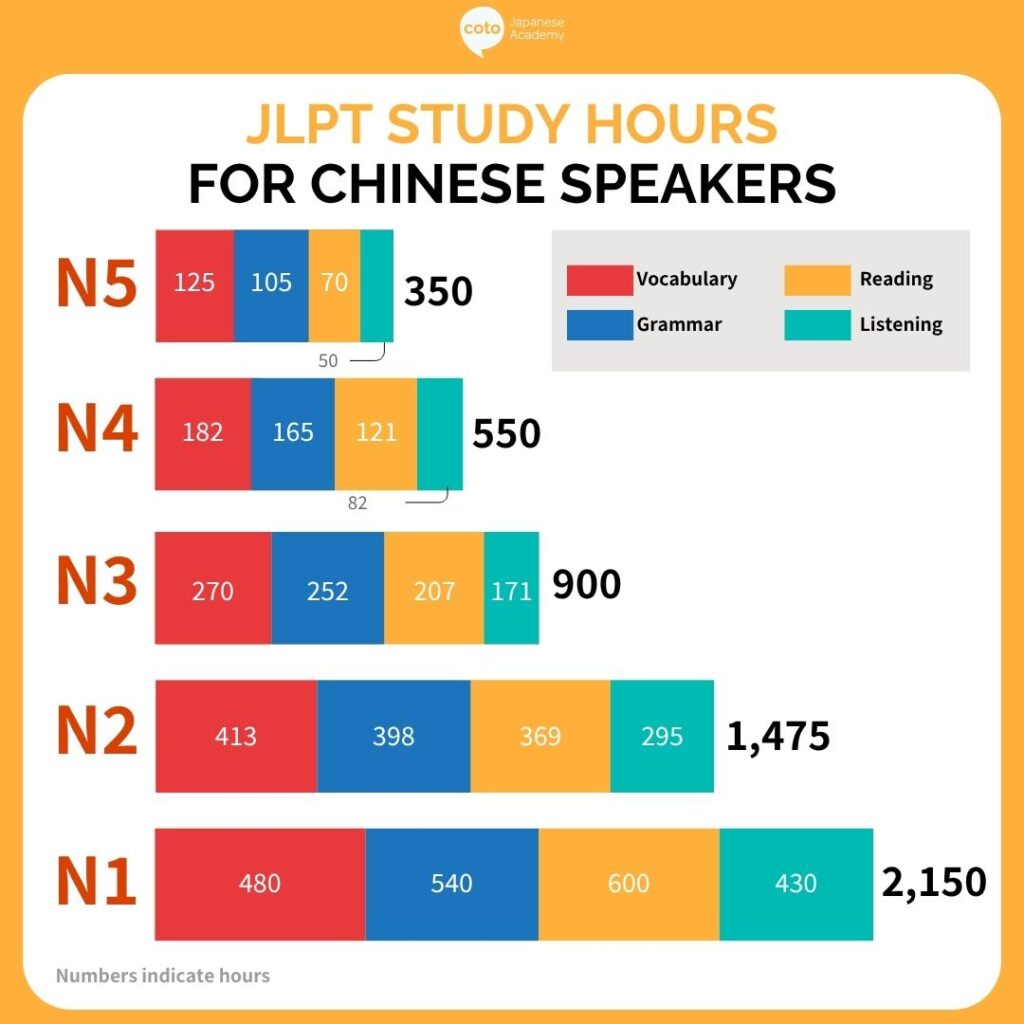 coto Japanese Academy

JLPT STUDY HOURS
FOR CHINESE SPEAKERS

Vocabulary
Reading
Grammar
Listening

N5
125 105 70
50
350

N4
182 165 121
82
550

N3
270 252 207 171
900

N2
413 398 369 295
1,475

N1
480 540 600 430
2,150

Numbers indicate hours