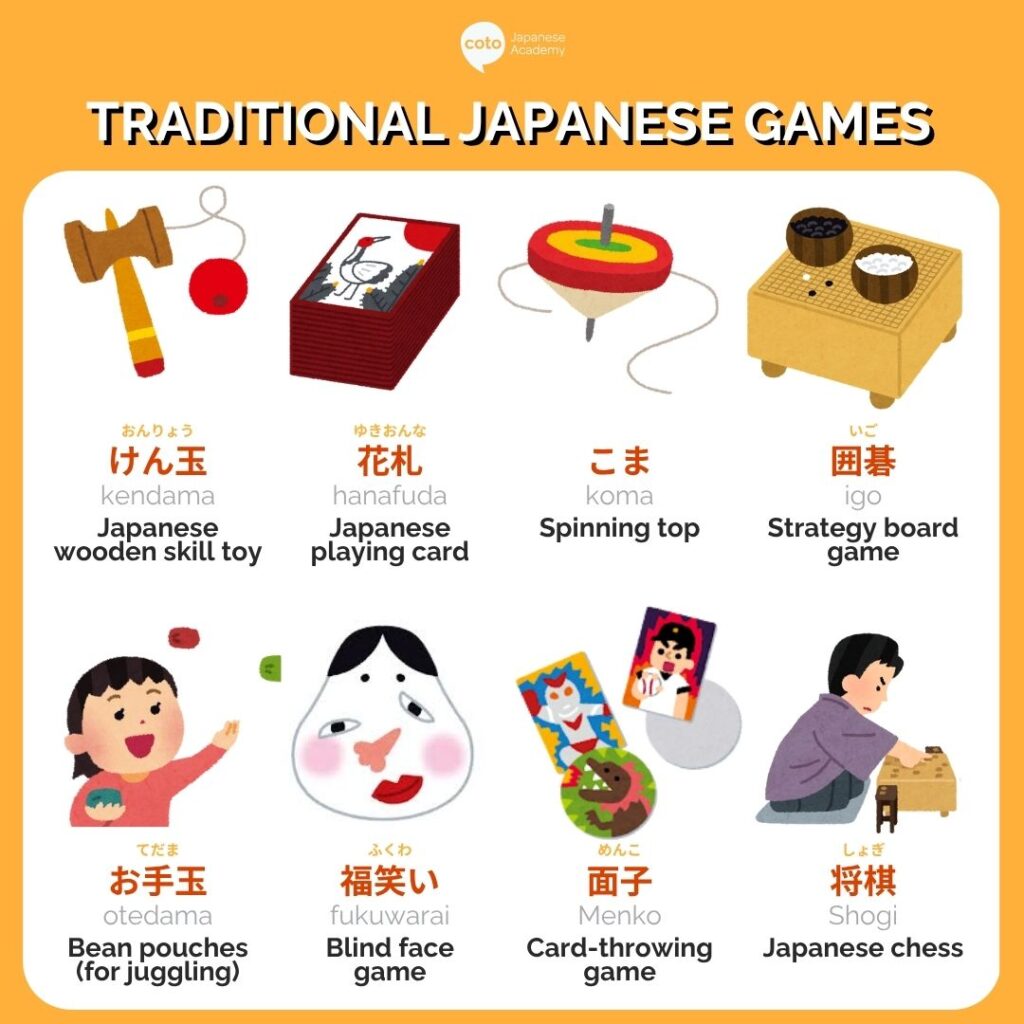 coto Japanese Academy

TRADITIONAL JAPANESE GAMES

おんりょう
けん玉
kendama
Japanese wooden skill toy

ゆきおんな
花札
hanafuda
Japanese playing card

こま
koma
Spinning top

いご
囲碁
igo
Strategy board game

てだま
お手玉
otedama
Bean pouches (for juggling)

ふくわ
福笑い
fukuwarai
Blind face game

めんこ
面子
Menko
Card-throwing game

しょぎ
将棋
Shogi
Japanese chess