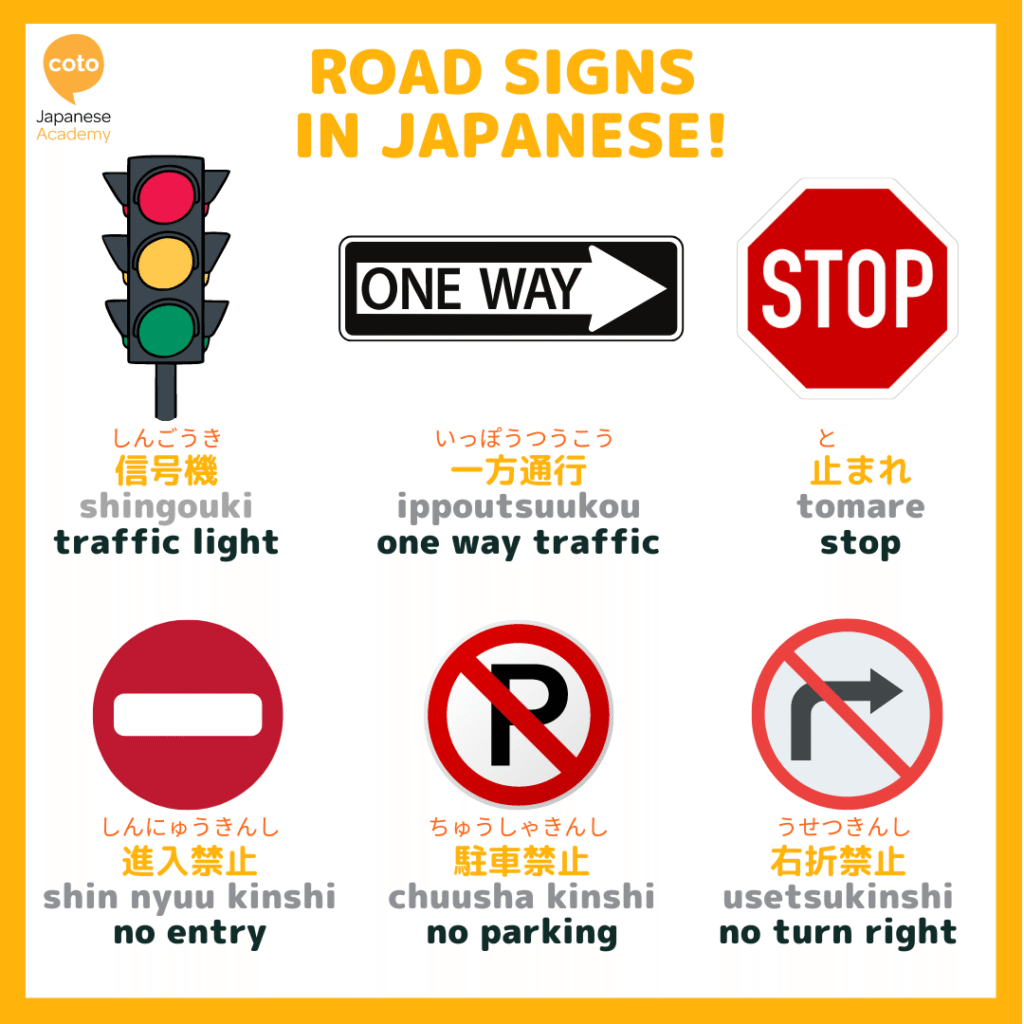 coto
Japanese
Academy

ROAD SIGNS
IN JAPANESE!

ONE WAY

STOP

しんごうき
信号機
shingouki
traffic light

いっぽうつうこう
一方通行
ippoutsuukou
one way traffic

と
止まれ
tomare
stop

P

しんにゅうきんし
進入禁止
shin nyuu kinshi
no entry

ちゅうしゃきんし
駐車禁止
chuusha kinshi
no parking

うせつきんし
右折禁止
usetsukinshi
no turn right