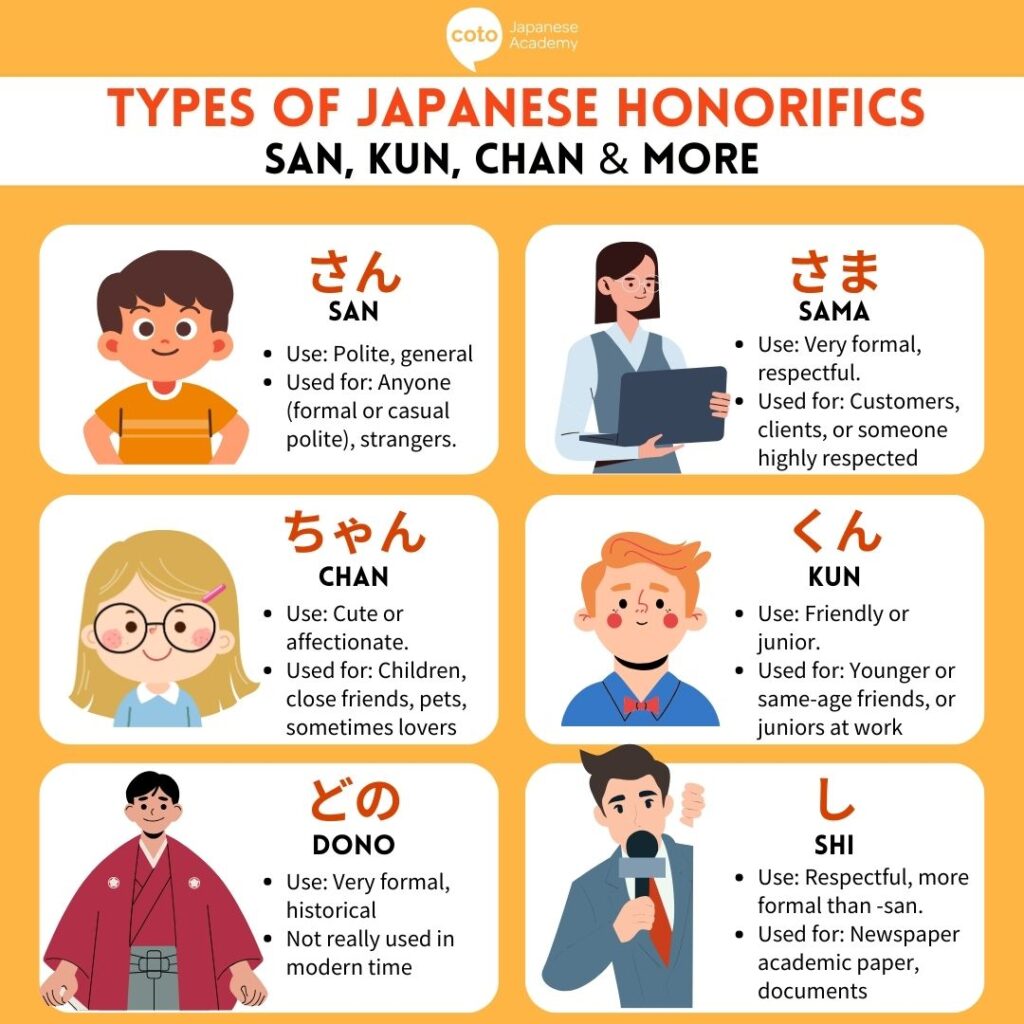 coto Japanese Academy

TYPES OF JAPANESE HONORIFICS
SAN, KUN, CHAN & MORE

さん
SAN
- Use: Polite, general
- Used for: Anyone (formal or casual polite), strangers.

さま
SAMA
- Use: Very formal, respectful.
- Used for: Customers, clients, or someone highly respected

ちゃん
CHAN
- Use: Cute or affectionate.
- Used for: Children, close friends, pets, sometimes lovers

くん
KUN
- Use: Friendly or junior.
- Used for: Younger or same-age friends, or juniors at work

どの
DONO
- Use: Very formal, historical
- Not really used in modern time

し
SHI
- Use: Respectful, more formal than -san.
- Used for: Newspaper academic paper, documents