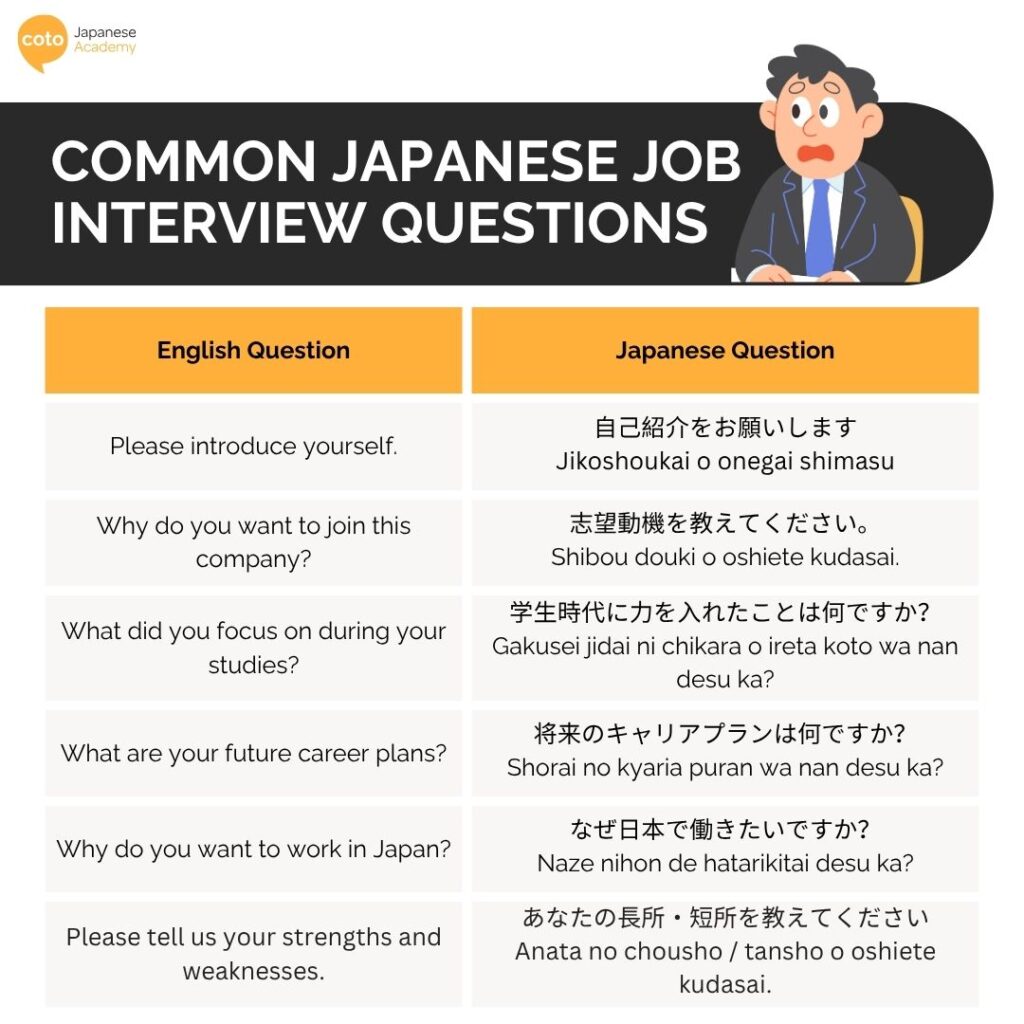 coto Japanese Academy

COMMON JAPANESE JOB INTERVIEW QUESTIONS

| English Question | Japanese Question |
|---|---|
| Please introduce yourself. | 自己紹介をお願いします Jikoshoukai o onegai shimasu |
| Why do you want to join this company? | 志望動機を教えてください。 Shibou douki o oshiete kudasai. |
| What did you focus on during your studies? | 学生時代に力を入れたことは何ですか? Gakusei jidai ni chikara o ireta koto wa nan desu ka? |
| What are your future career plans? | 将来のキャリアプランは何ですか? Shorai no kyaria puran wa nan desu ka? |
| Why do you want to work in Japan? | なぜ日本で働きたいですか? Naze nihon de hatarikitai desu ka? |
| Please tell us your strengths and weaknesses. | あなたの長所・短所を教えてください Anata no chousho / tansho o oshiete kudasai. |