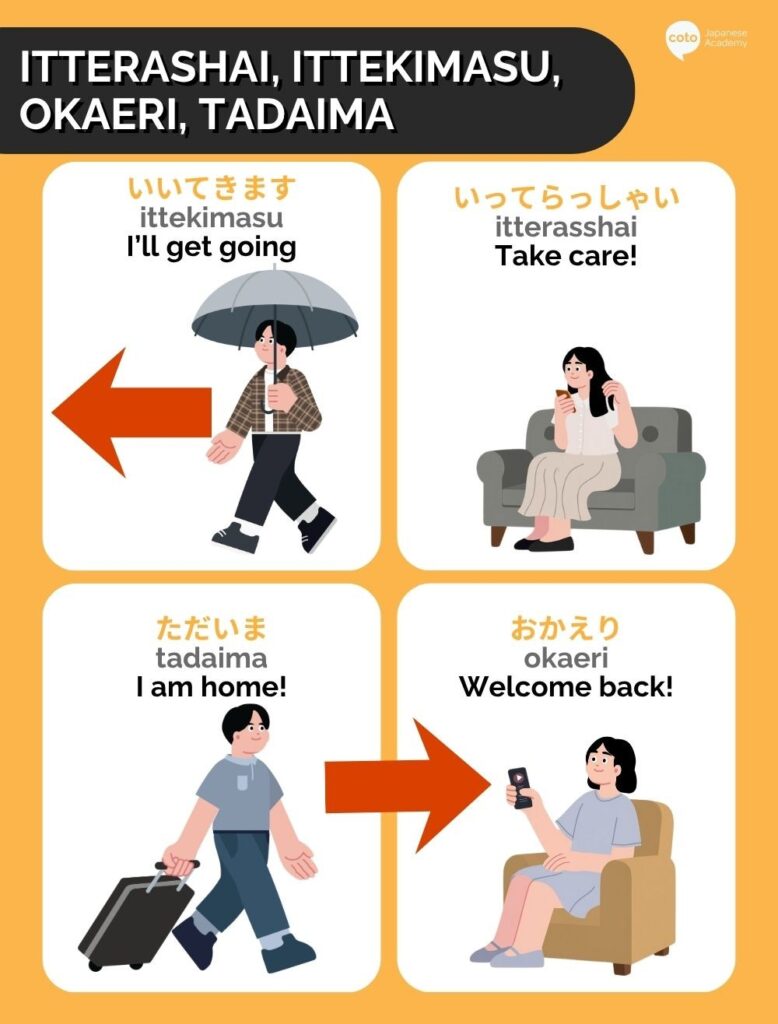 ITTERASHAI, ITTEKIMASU, OKAERI, TADAIMA

coto Japanese Academy

いいてきます
ittekimasu
I'll get going

いってらっしゃい
itterasshai
Take care!

ただいま
tadaima
I am home!

おかえり
okaeri
Welcome back!